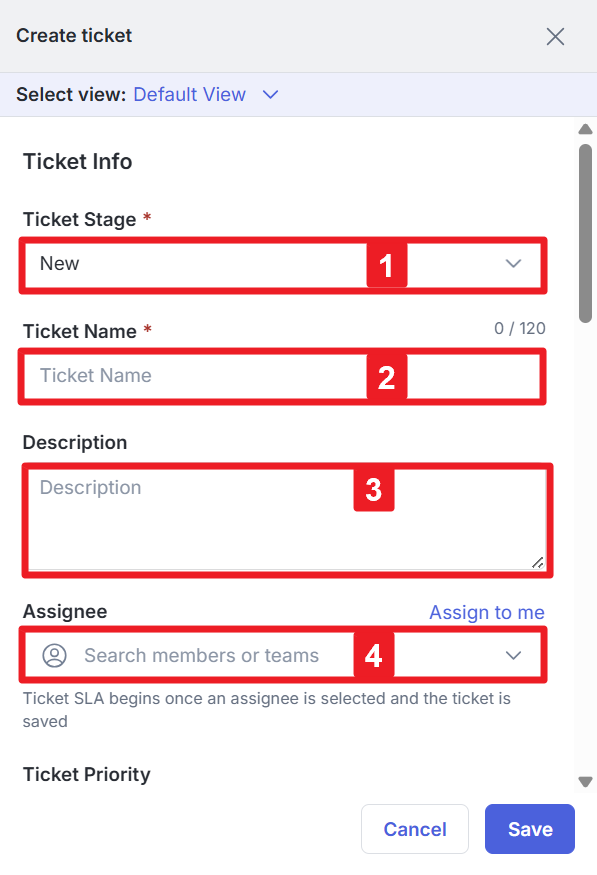 Create ticket

Select view: Default View

Ticket Info

Ticket Stage *

New

1

Ticket Name *

0 / 120

Ticket Name

2

Description

Description

3

Assignee

Assign to me

Search members or teams

4

Ticket SLA begins once an assignee is selected and the ticket is saved

Ticket Priority

Cancel

Save